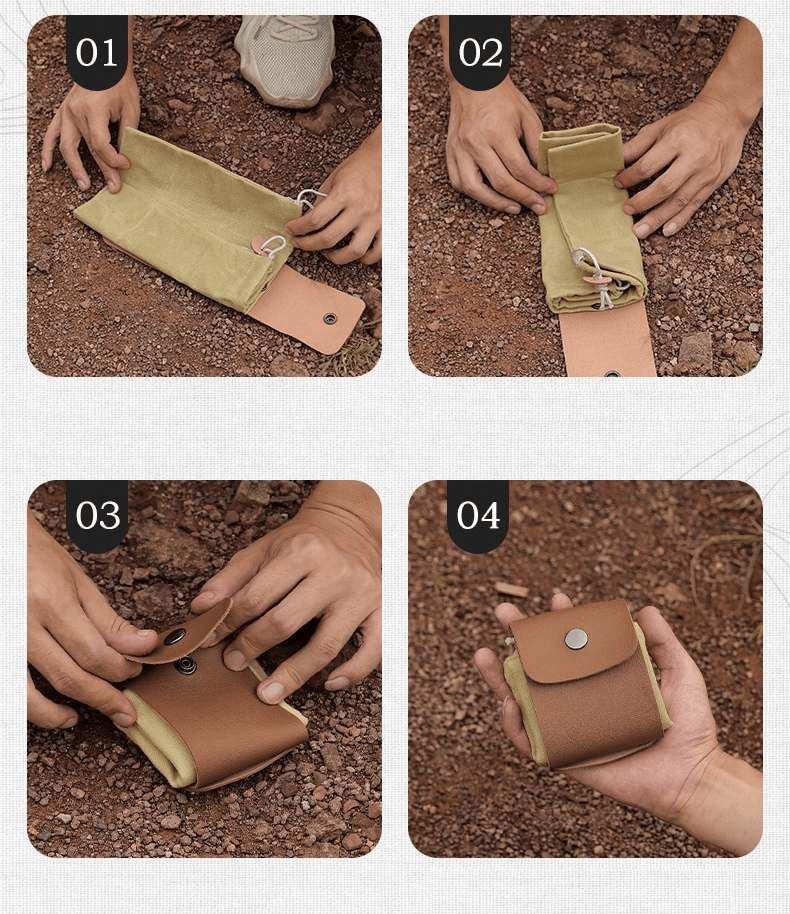 01

02

03

04