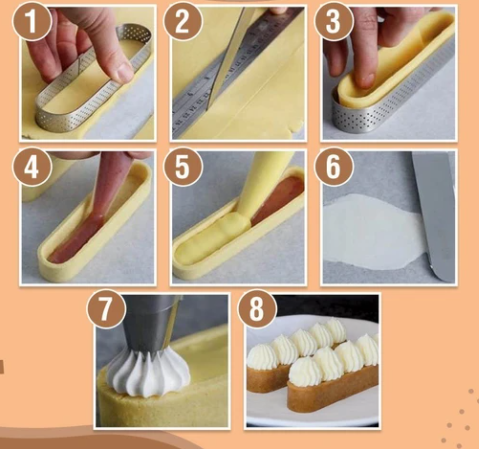 1
2
3
4
5
6
7
8