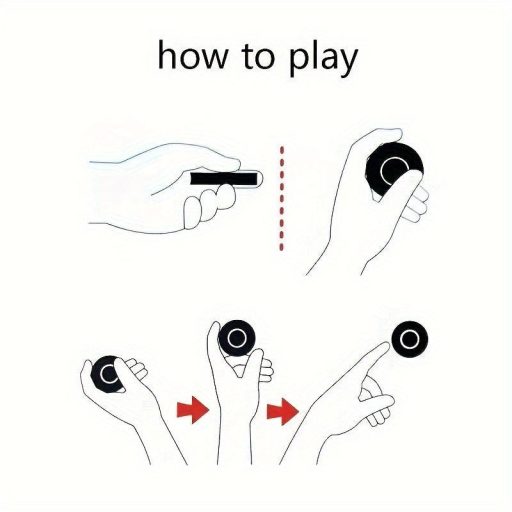 how to play