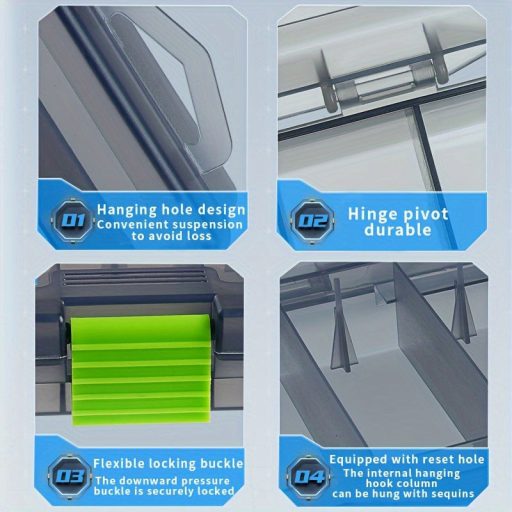 01
Hanging hole design
Convenient suspension to avoid loss

02
Hinge pivot durable

03
Flexible locking buckle
The downward pressure buckle is securely locked

04
Equipped with reset hole
The internal hanging hook column can be hung with sequins