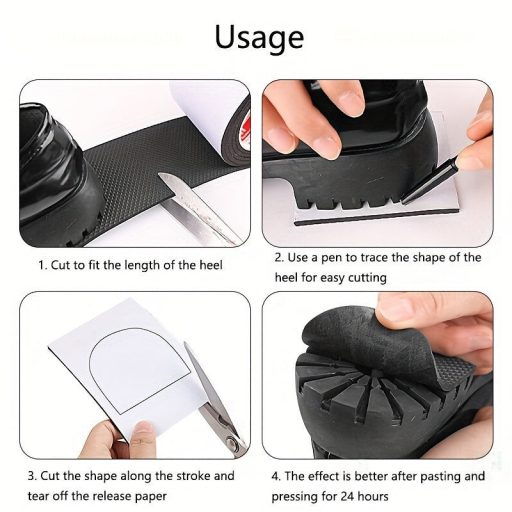 Usage

1. Cut to fit the length of the heel

2. Use a pen to trace the shape of the heel for easy cutting

3. Cut the shape along the stroke and tear off the release paper

4. The effect is better after pasting and pressing for 24 hours