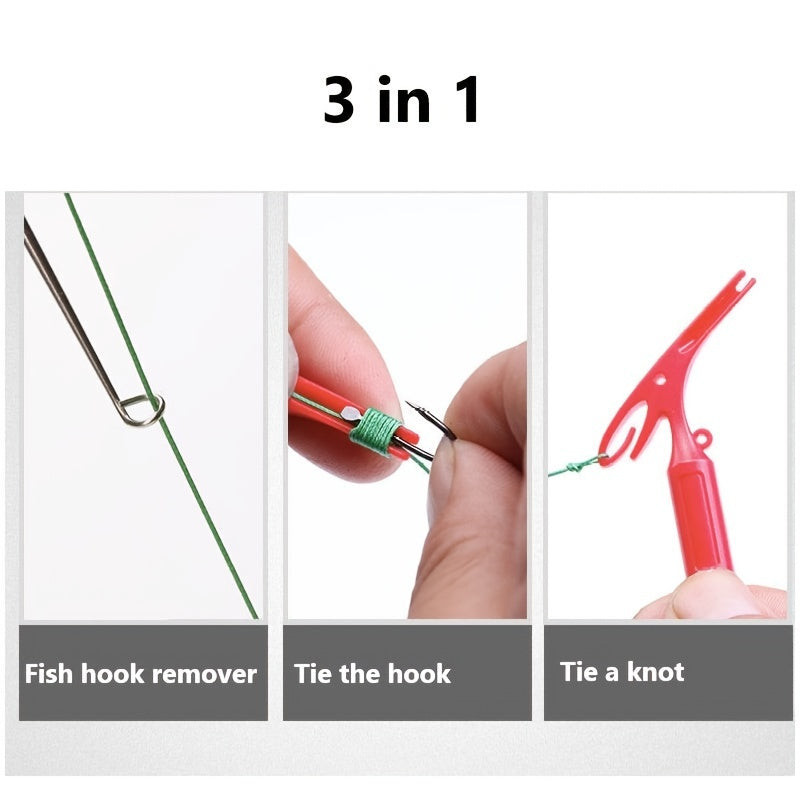 3 in 1

Fish hook remover

Tie the hook

Tie a knot