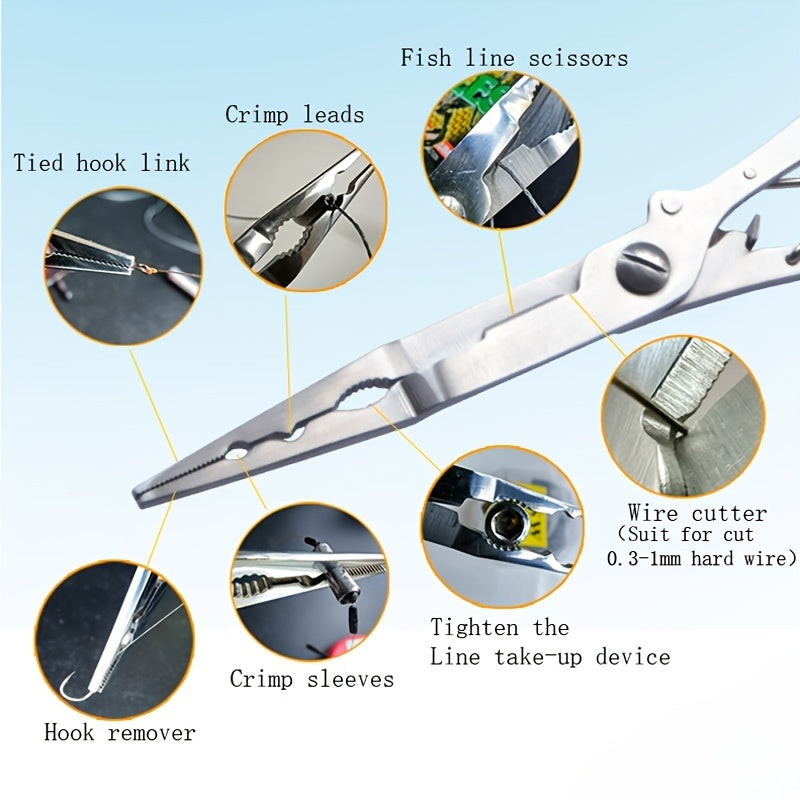 Fish line scissors

Crimp leads

Tied hook link

Wire cutter
(Suit for cut
0.3-1mm hard wire)

Tighten the
Line take-up device

Crimp sleeves

Hook remover