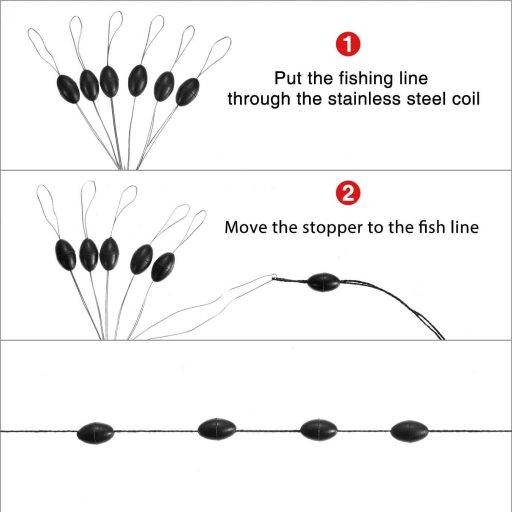 1
Put the fishing line through the stainless steel coil

2
Move the stopper to the fish line