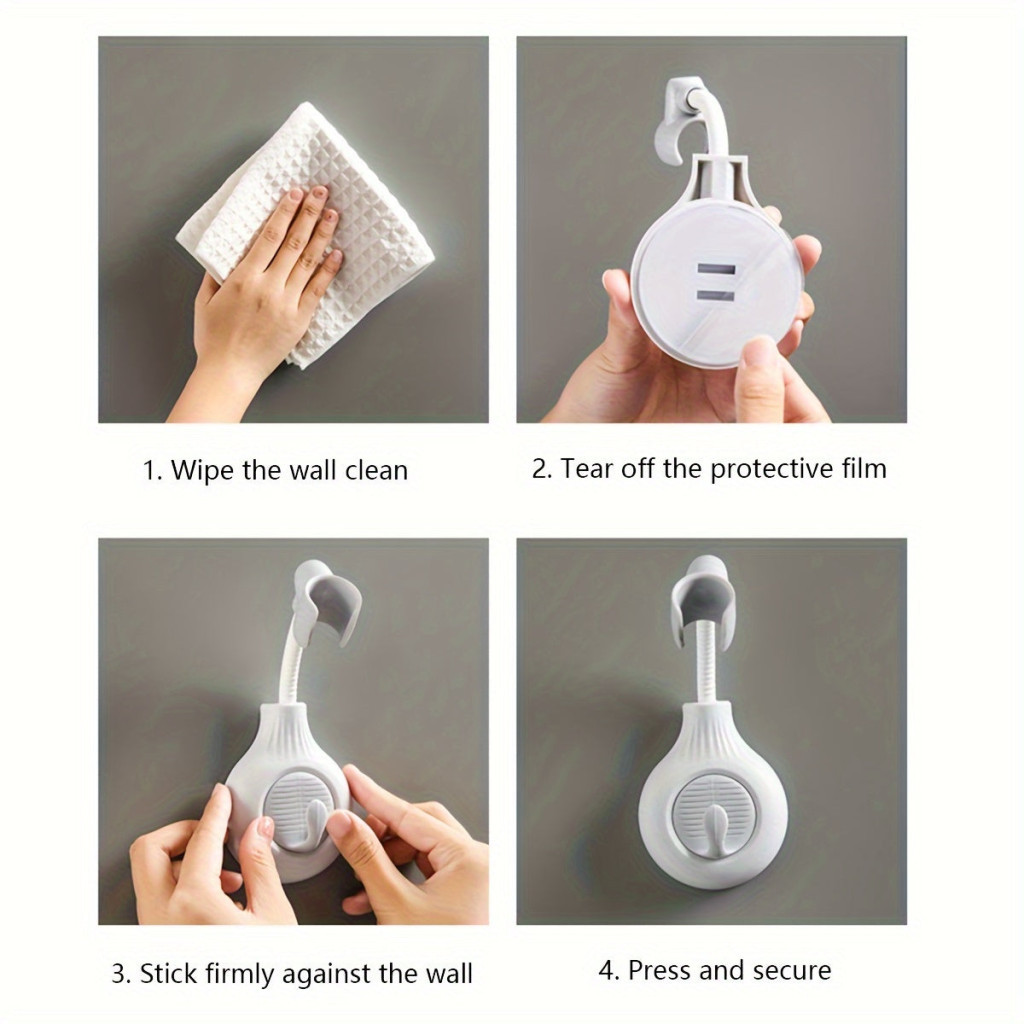 1. Wipe the wall clean

2. Tear off the protective film

3. Stick firmly against the wall

4. Press and secure