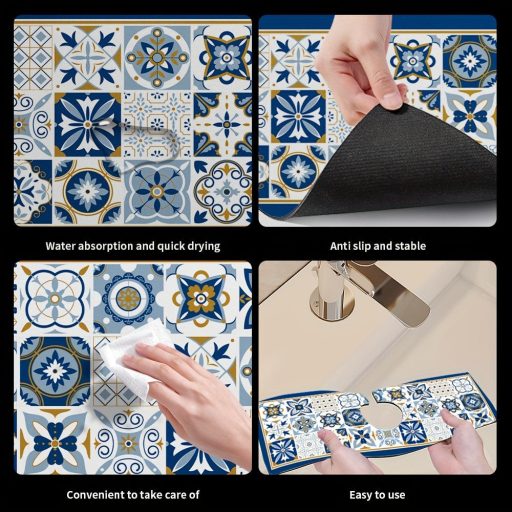 Water absorption and quick drying

Anti slip and stable

Convenient to take care of

Easy to use