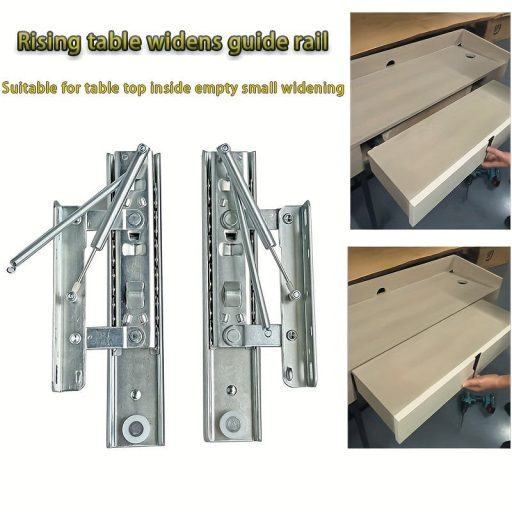 Rising table widens guide rail

Suitable for table top inside empty small widening