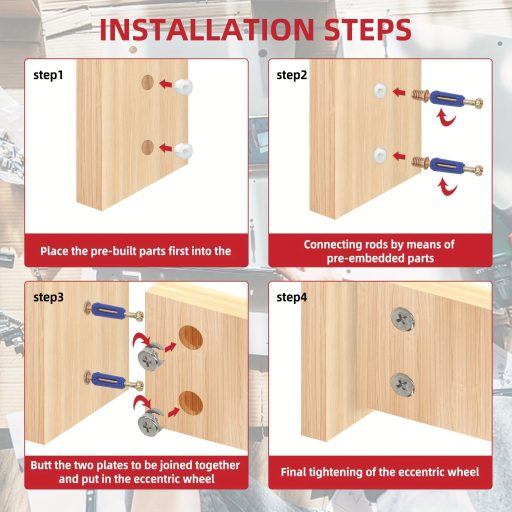 INSTALLATION STEPS

step1

Place the pre-built parts first into the

step2

Connecting rods by means of pre-embedded parts

step3

Butt the two plates to be joined together and put in the eccentric wheel

step4

Final tightening of the eccentric wheel