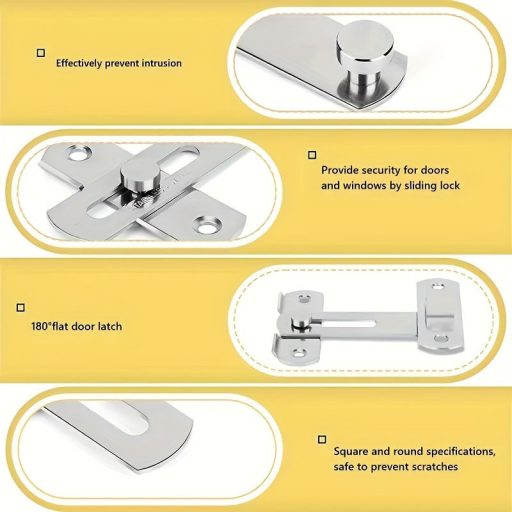 Effectively prevent intrusion

Provide security for doors and windows by sliding lock

180°flat door latch

Square and round specifications, safe to prevent scratches