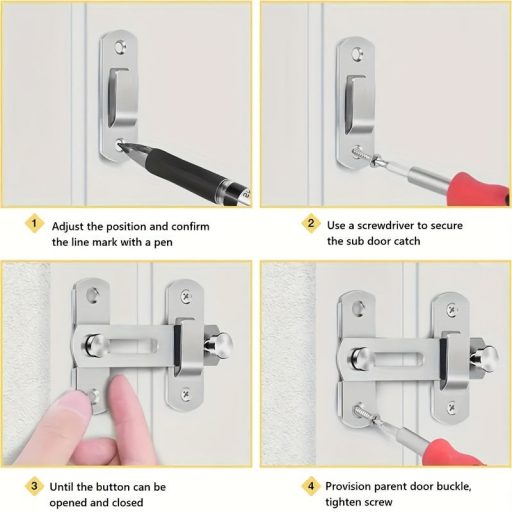 1 Adjust the position and confirm the line mark with a pen

2 Use a screwdriver to secure the sub door catch

3 Until the button can be opened and closed

4 Provision parent door buckle, tighten screw