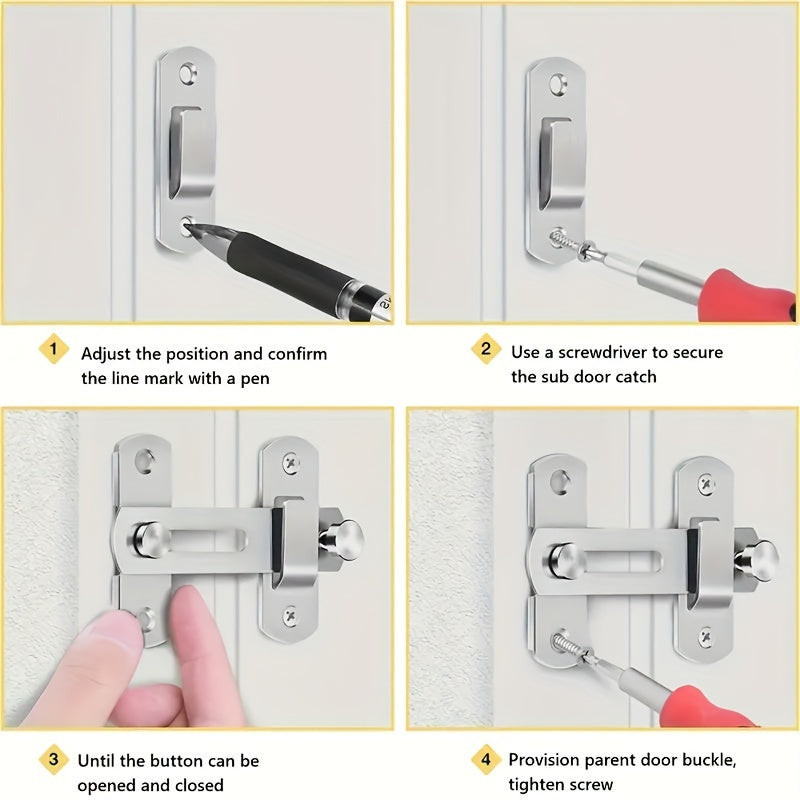 1 Adjust the position and confirm the line mark with a pen

2 Use a screwdriver to secure the sub door catch

3 Until the button can be opened and closed

4 Provision parent door buckle, tighten screw