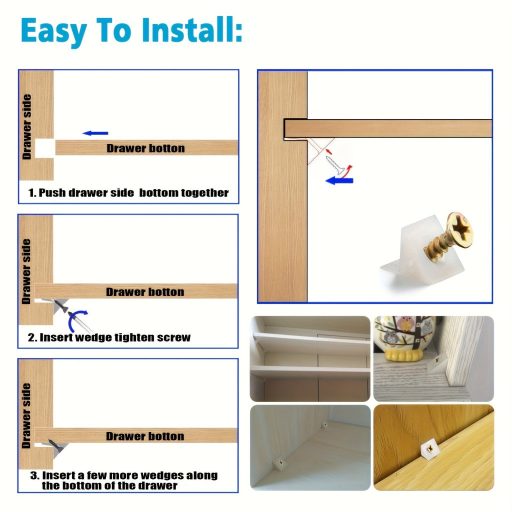 Easy To Install:

Drawer side

Drawer botton

1. Push drawer side bottom together

Drawer side

Drawer botton

2. Insert wedge tighten screw

Drawer side

Drawer botton

3. Insert a few more wedges along the bottom of the drawer