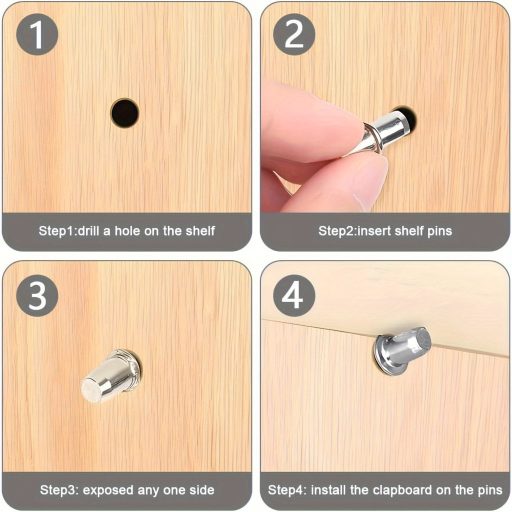 1

Step1:drill a hole on the shelf

2

Step2:insert shelf pins

3

Step3: exposed any one side

4

Step4: install the clapboard on the pins