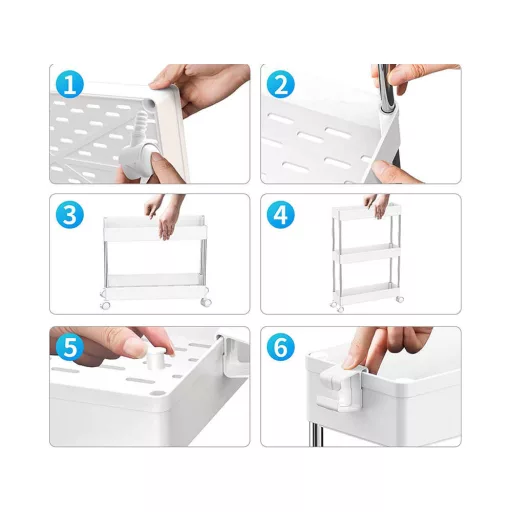 1

2

3

4

5

6