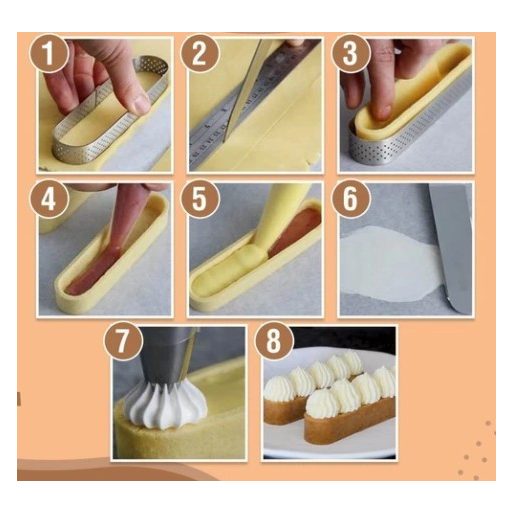 1
2
3
4
5
6
7
8