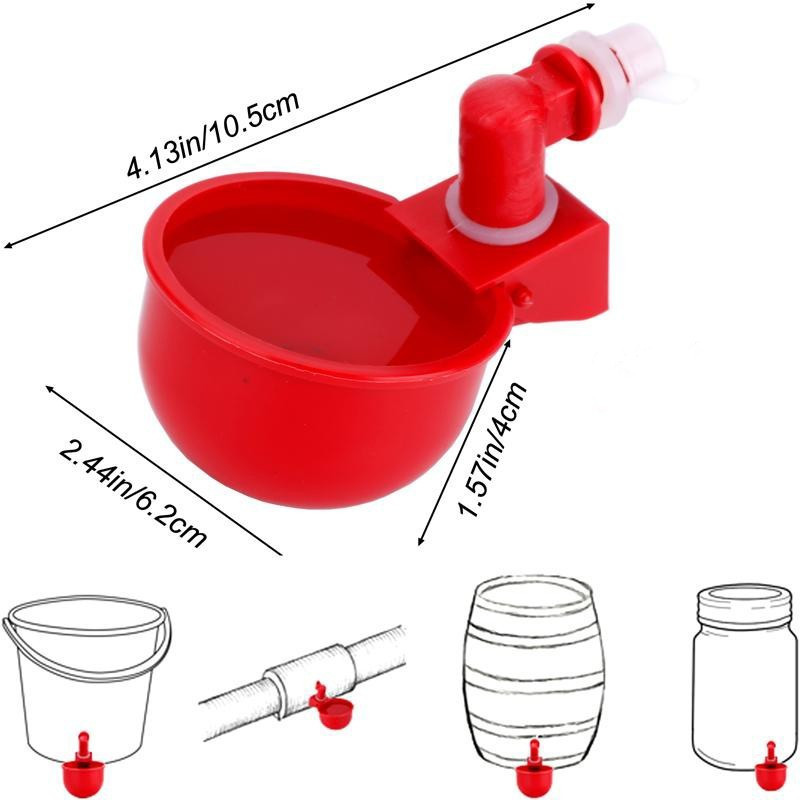 4.13in/10.5cm

2.44in/6.2cm

1.57in/4cm