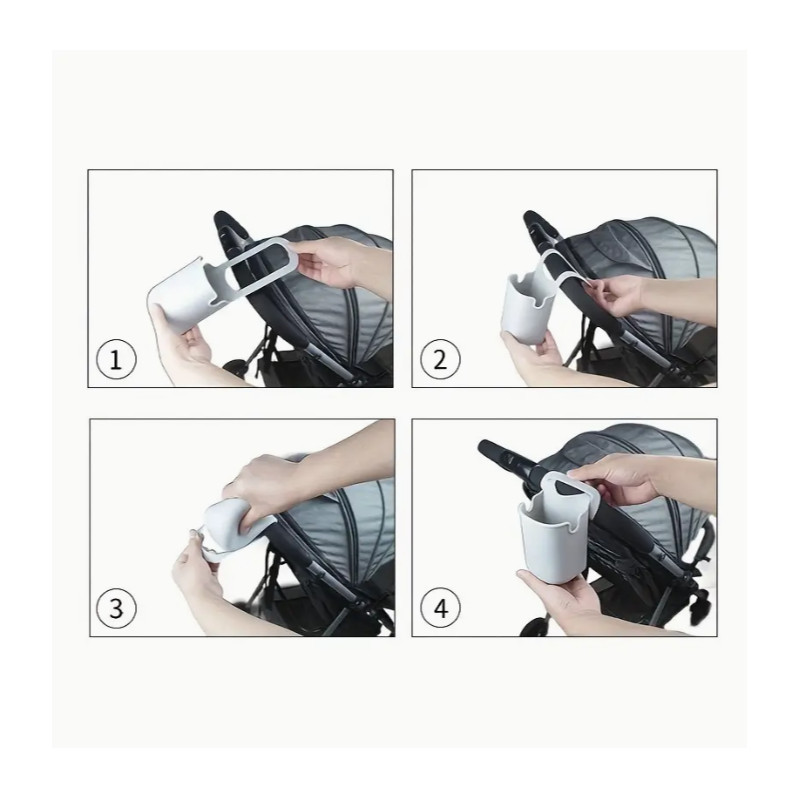 1

2

3

4