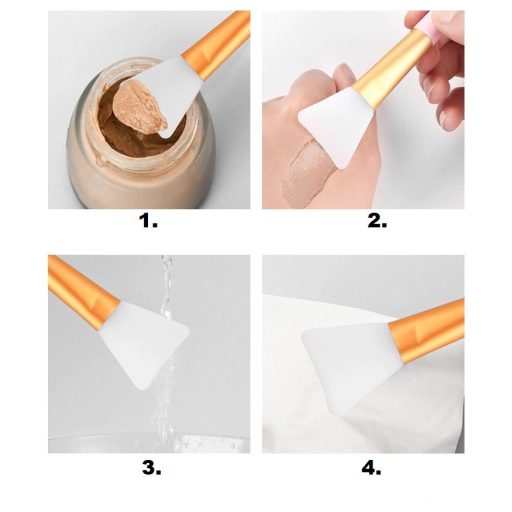 1.

2.

3.

4.