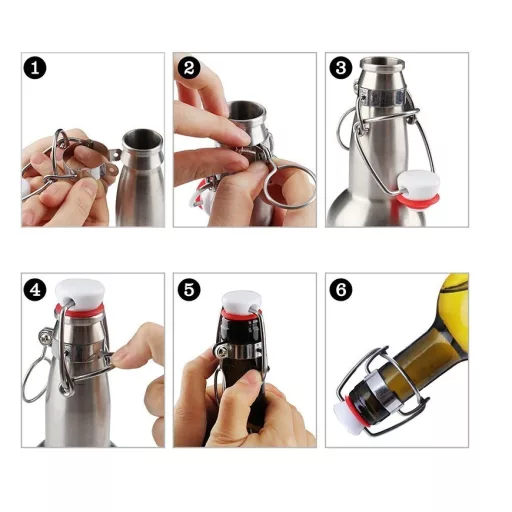 1

2

3

4

5

6