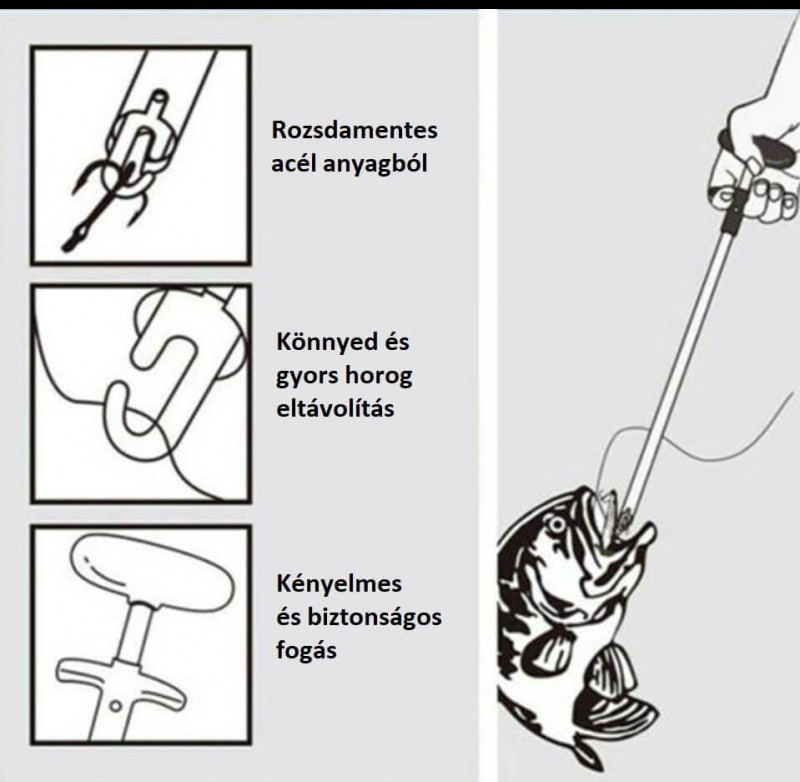 Rozsdamentes acél anyagból

Könnyed és gyors horog eltávolítás

Kényelmes és biztonságos fogás