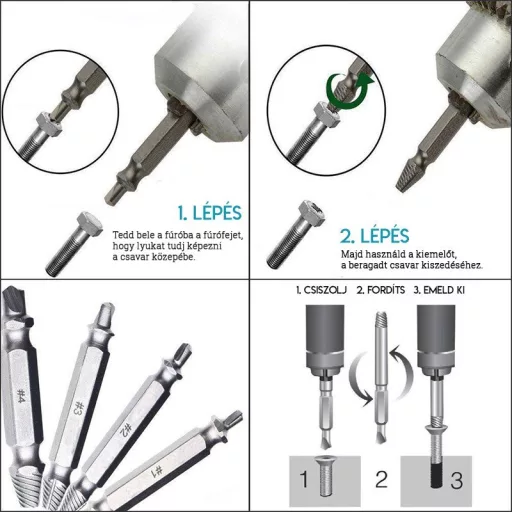 1. LÉPÉS

Tedd bele a fúróba a fúrófejet, hogy lyukat tudj képezni a csavar közepébe.

2. LÉPÉS

Majd használd a kiemelőt, a beragadt csavar kiszedéséhez.

#4

#3

#2

#1

1. CSISZOLJ 2. FORDÍTS 3. EMELD KI

1

2

3